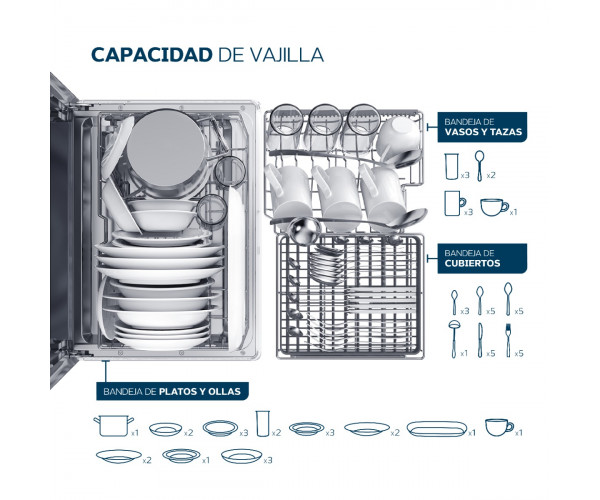 CAPACIDAD DE VAJILLA

BANDEJA DE
VASOS Y TAZAS

x3 x2

x3 x1

BANDEJA DE
CUBIERTOS

x3 x5 x5

x1 x5 x5

BANDEJA DE PLATOS Y OLLAS

x1 x2 x3 x2 x3 x2 x1 x1

x2 x1 x3